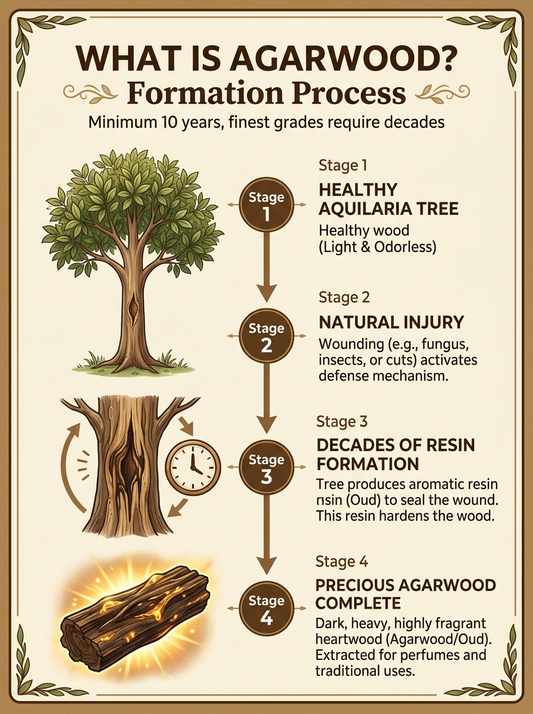 WHAT IS AGARWOOD?
Formation Process
Minimum 10 years, finest grades require decades

Stage 1
Stage 1
HEALTHY AQUILARIA TREE
Healthy wood (Light & Odorless)

Stage 2
Stage 2
NATURAL INJURY
Wounding (e.g., fungus, insects, or cuts) activates defense mechanism.

Stage 3
Stage 3
DECADES OF RESIN FORMATION
Tree produces aromatic resin nsin (Oud) to seal the wound. This resin hardens the wood.

Stage 4
Stage 4
PRECIOUS AGARWOOD COMPLETE
Dark, heavy, highly fragrant heartwood (Agarwood/Oud). Extracted for perfumes and traditional uses.