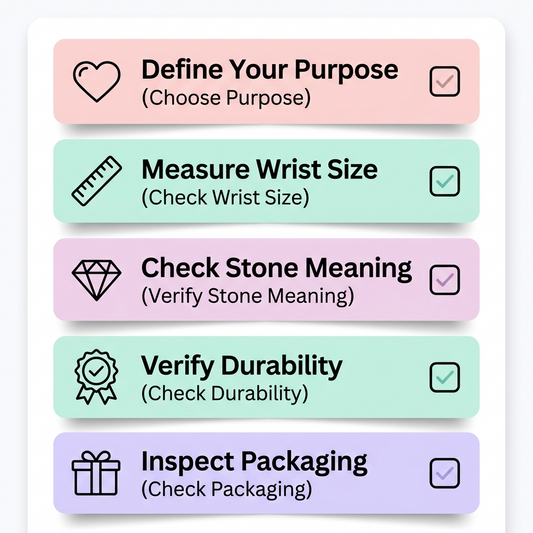 Define Your Purpose
(Choose Purpose)

Measure Wrist Size
(Check Wrist Size)

Check Stone Meaning
(Verify Stone Meaning)

Verify Durability
(Check Durability)

Inspect Packaging
(Check Packaging)