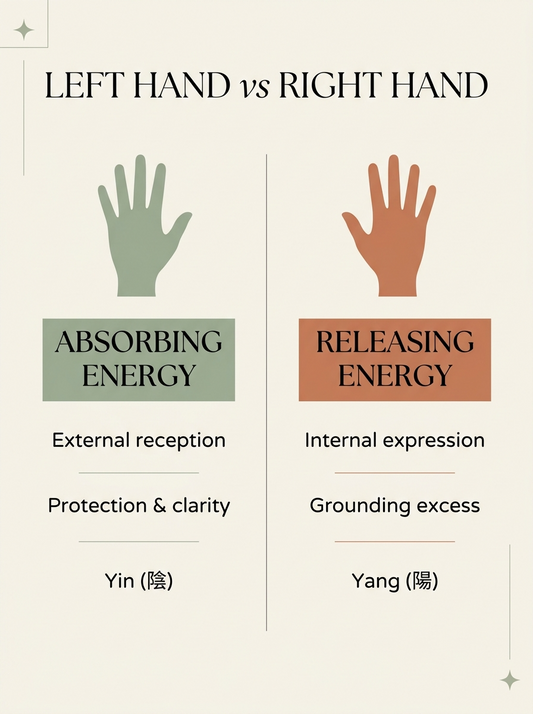 LEFT HAND vs RIGHT HAND

ABSORBING ENERGY

External reception

Protection & clarity

Yin (陰)

RELEASING ENERGY

Internal expression

Grounding excess

Yang (陽)